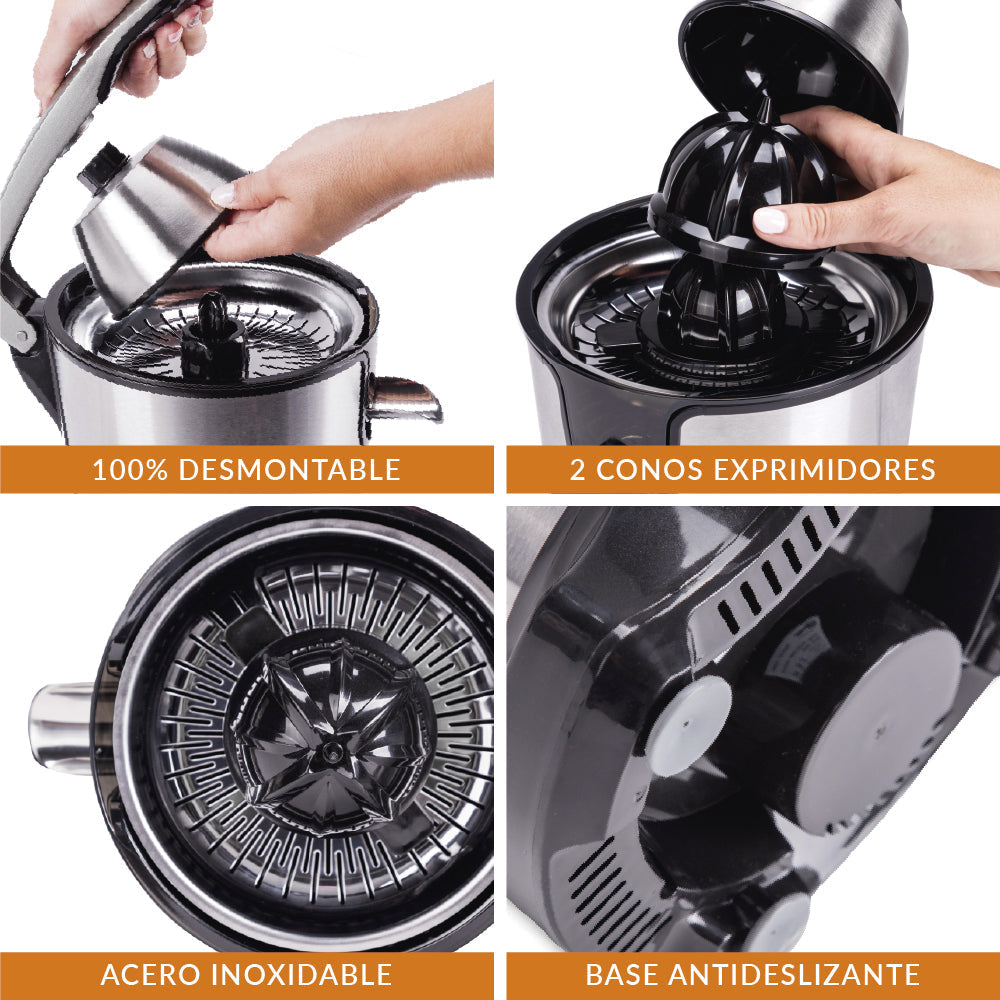 100% DESMONTABLE

2 CONOS EXPRIMIDORES

ACERO INOXIDABLE

BASE ANTIDESLIZANTE